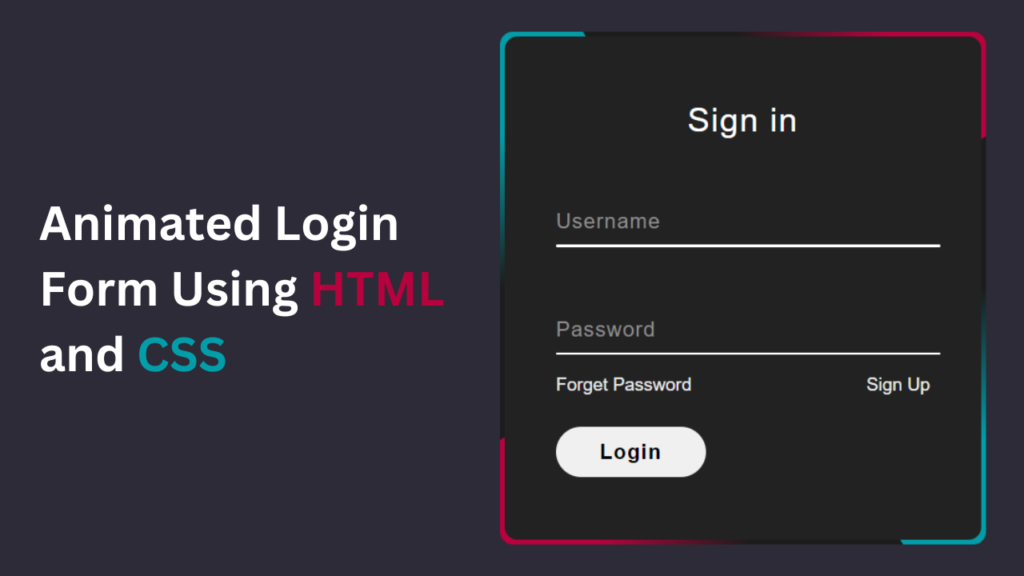 Animated Login Form Using HTML and CSS

Sign in

Username

Password

Forget Password

Sign Up

Login